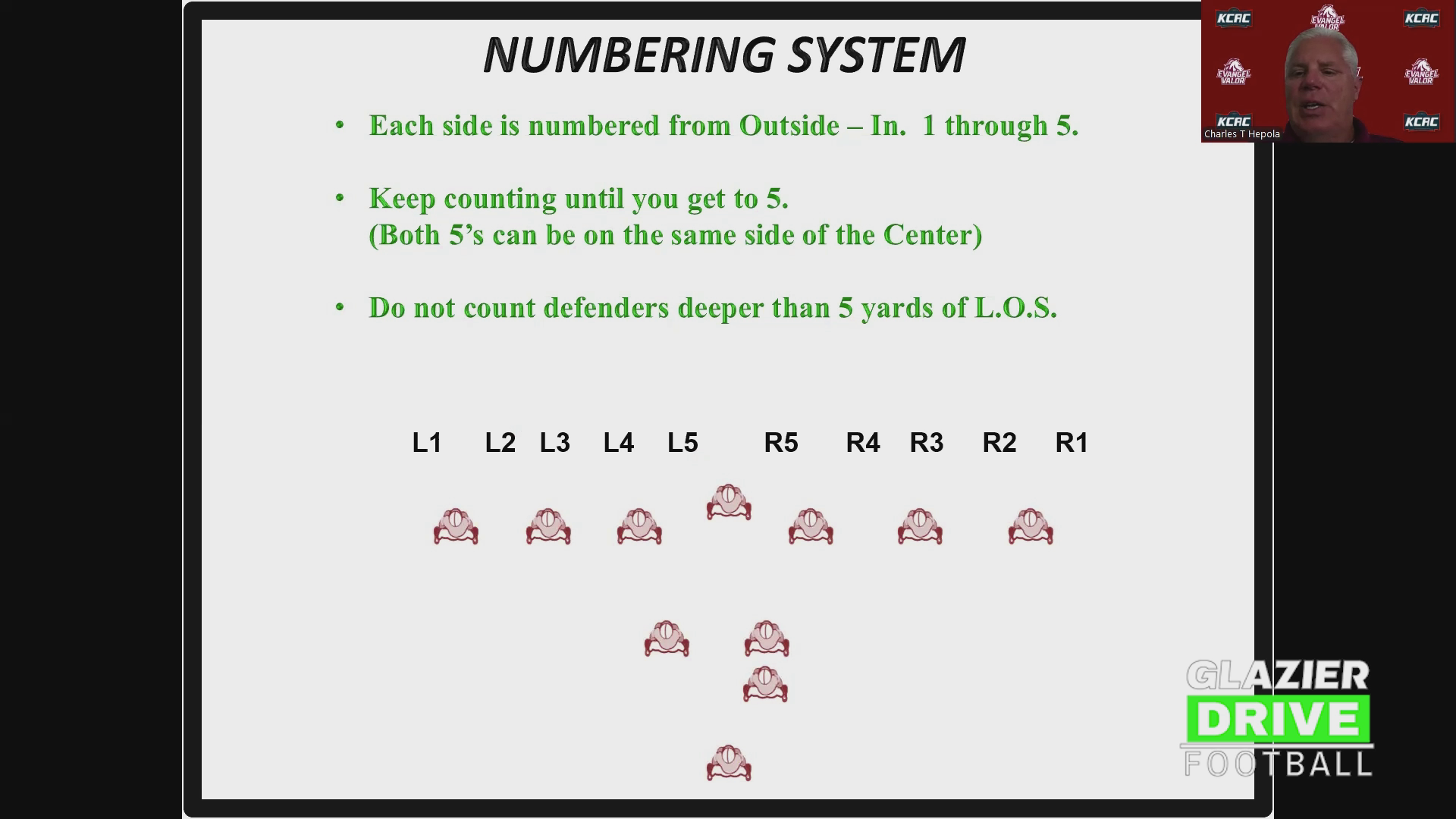 NUMBERING SYSTEM

• Each side is numbered from Outside – In. 1 through 5.

• Keep counting until you get to 5.
(Both 5's can be on the same side of the Center)

• Do not count defenders deeper than 5 yards of L.O.S.

L1 L2 L3 L4 L5 R5 R4 R3 R2 R1

KCAC EVANGEL VALOR KCAC
EVANGEL VALOR EVANGEL VALOR
KCAC KCAC
Charles T Hepola

GLAZIER DRIVE FOOTBALL