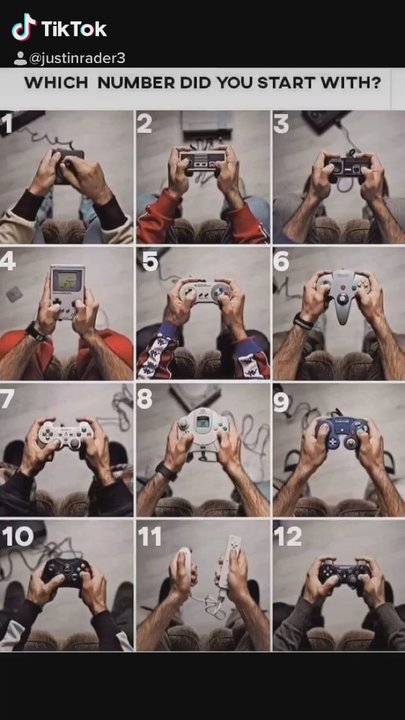 TikTok
@justinrader3

WHICH NUMBER DID YOU START WITH?

1
2
3
4
5
6
7
8
9
10
11
12